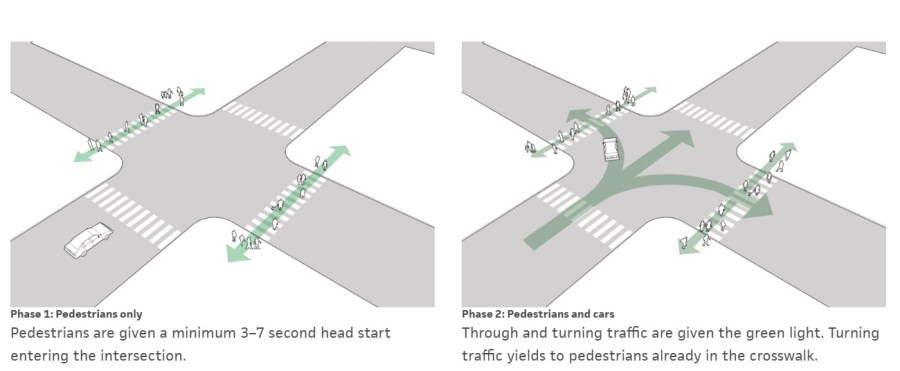 Phase 1: Pedestrians only
Pedestrians are given a minimum 3–7 second head start entering the intersection.

Phase 2: Pedestrians and cars
Through and turning traffic are given the green light. Turning traffic yields to pedestrians already in the crosswalk.